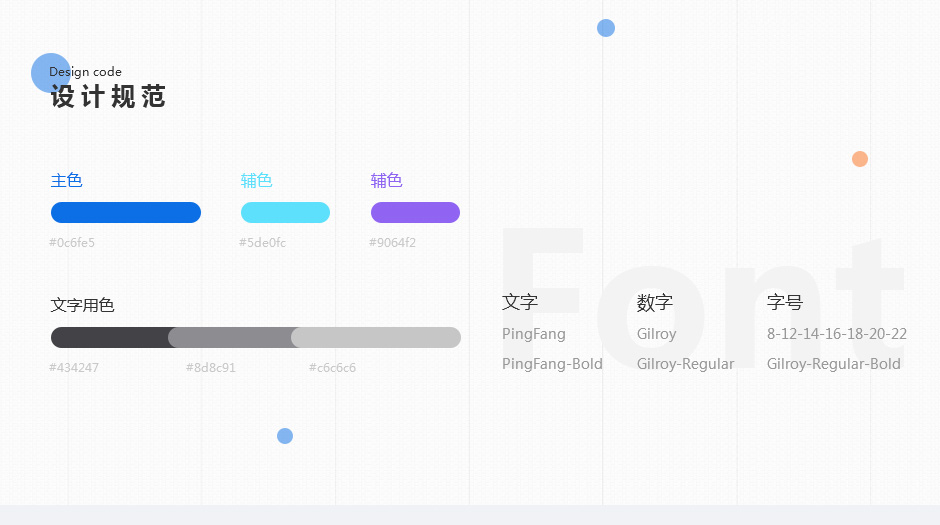 Design code
设计规范

主色
#0c6fe5

辅色
#5de0fc

辅色
#9064f2

文字用色
#434247
#8d8c91
#c6c6c6

Font

文字
PingFang
PingFang-Bold

数字
Gilroy
Gilroy-Regular

字号
8-12-14-16-18-20-22
Gilroy-Regular-Bold