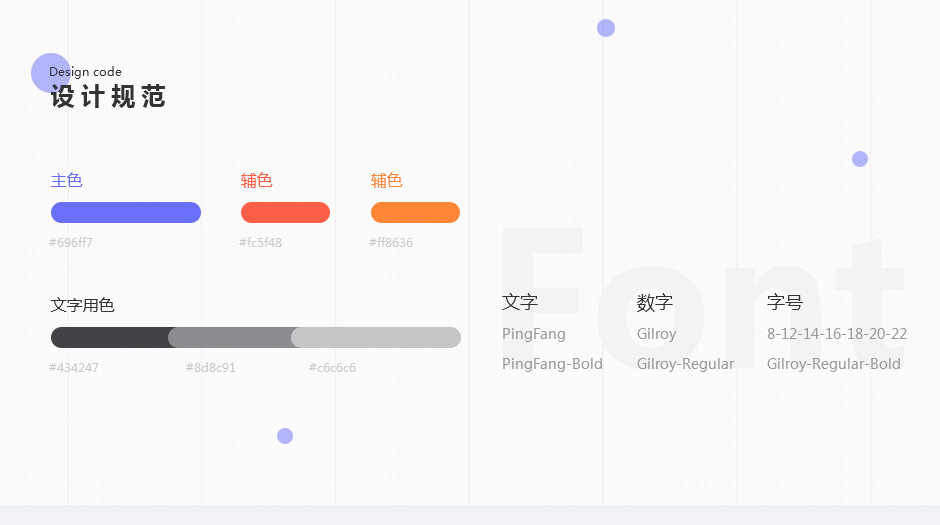 Design code
设计规范

主色
#696ff7

辅色
#fc5f48

辅色
#ff8636

文字用色
#434247
#8d8c91
#c6c6c6

Font

文字
PingFang
PingFang-Bold

数字
Gilroy
Gilroy-Regular

字号
8-12-14-16-18-20-22
Gilroy-Regular-Bold