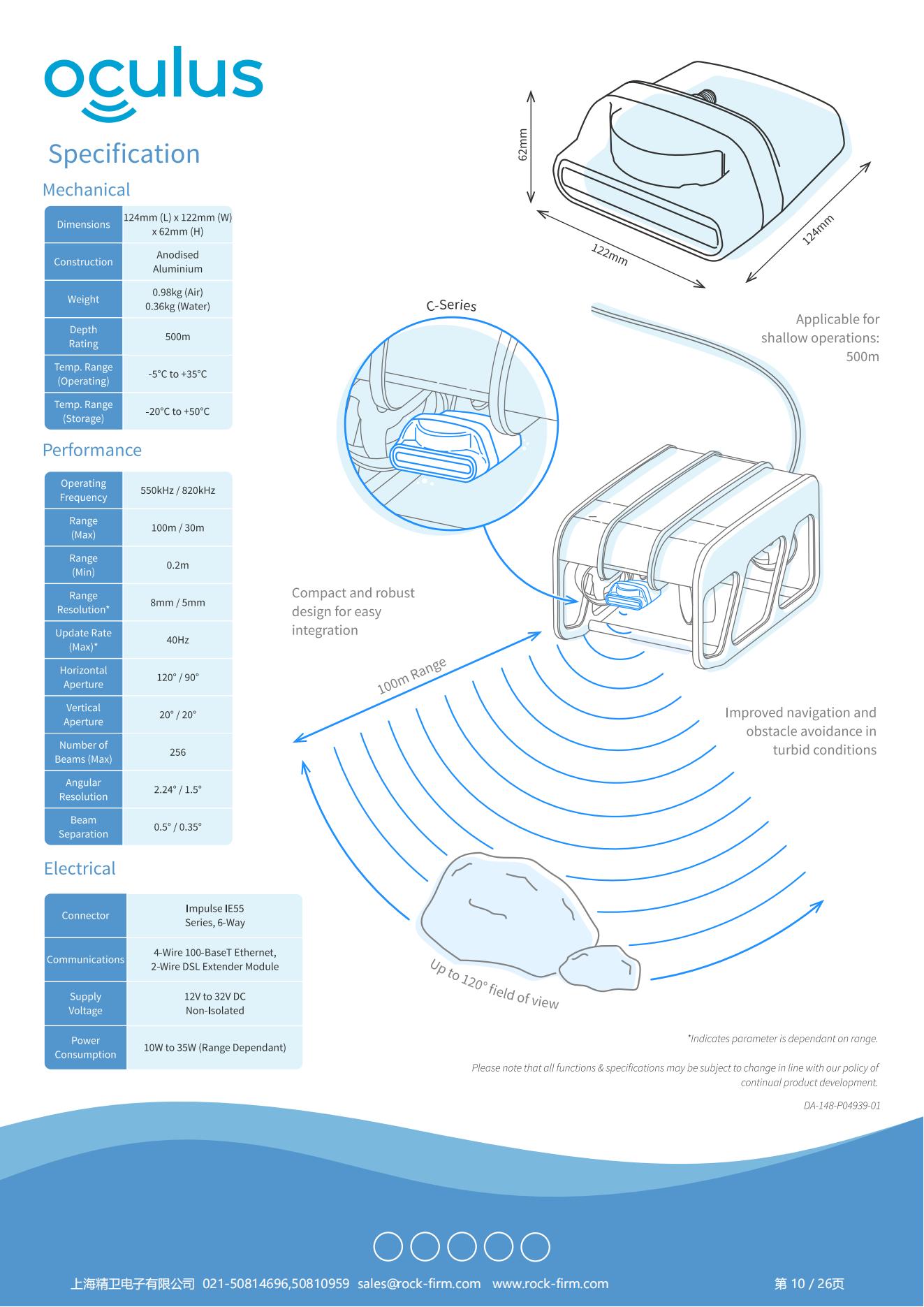 oculus

Specification

Mechanical

| Dimensions | 124mm (L) x 122mm (W) x 62mm (H) |
|---|---|
| Construction | Anodised Aluminium |
| Weight | 0.98kg (Air) 0.36kg (Water) |
| Depth Rating | 500m |
| Temp. Range (Operating) | -5°C to +35°C |
| Temp. Range (Storage) | -20°C to +50°C |

Performance

| Operating Frequency | 550kHz / 820kHz |
|---|---|
| Range (Max) | 100m / 30m |
| Range (Min) | 0.2m |
| Range Resolution* | 8mm / 5mm |
| Update Rate (Max)* | 40Hz |
| Horizontal Aperture | 120° / 90° |
| Vertical Aperture | 20° / 20° |
| Number of Beams (Max) | 256 |
| Angular Resolution | 2.24° / 1.5° |
| Beam Separation | 0.5° / 0.35° |

Electrical

| Connector | Impulse IE55 Series, 6-Way |
|---|---|
| Communications | 4-Wire 100-BaseT Ethernet, 2-Wire DSL Extender Module |
| Supply Voltage | 12V to 32V DC Non-Isolated |
| Power Consumption | 10W to 35W (Range Dependant) |

62mm
122mm
124mm

C-Series

Applicable for shallow operations: 500m

Compact and robust design for easy integration

100m Range

Improved navigation and obstacle avoidance in turbid conditions

Up to 120° field of view

*Indicates parameter is dependant on range.

Please note that all functions & specifications may be subject to change in line with our policy of continual product development.

DA-148-P04939-01

上海精卫电子有限公司 021-50814696,50810959 sales@rock-firm.com www.rock-firm.com 第 10 / 26页