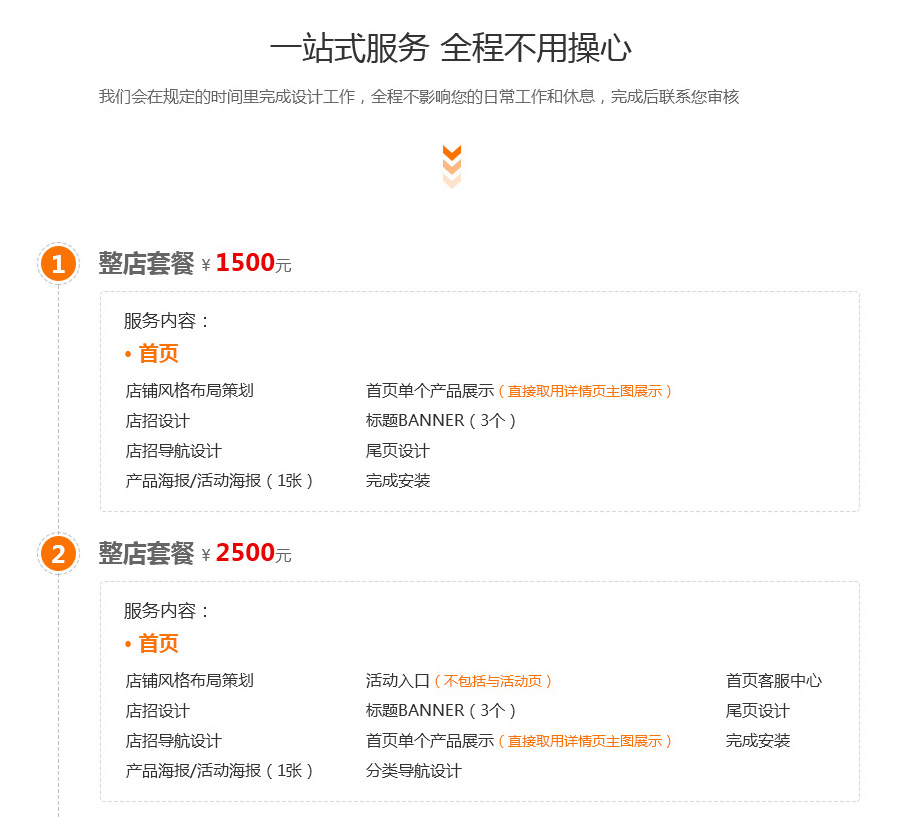 一站式服务 全程不用操心

我们会在规定的时间里完成设计工作，全程不影响您的日常工作和休息，完成后联系您审核

1

整店套餐 ¥1500元

服务内容：

• 首页

店铺风格布局策划
店招设计
店招导航设计
产品海报/活动海报（1张）

首页单个产品展示（直接取用详情页主图展示）
标题BANNER（3个）
尾页设计
完成安装

2

整店套餐 ¥2500元

服务内容：

• 首页

店铺风格布局策划
店招设计
店招导航设计
产品海报/活动海报（1张）

活动入口（不包括与活动页）
标题BANNER（3个）
首页单个产品展示（直接取用详情页主图展示）
分类导航设计

首页客服中心
尾页设计
完成安装